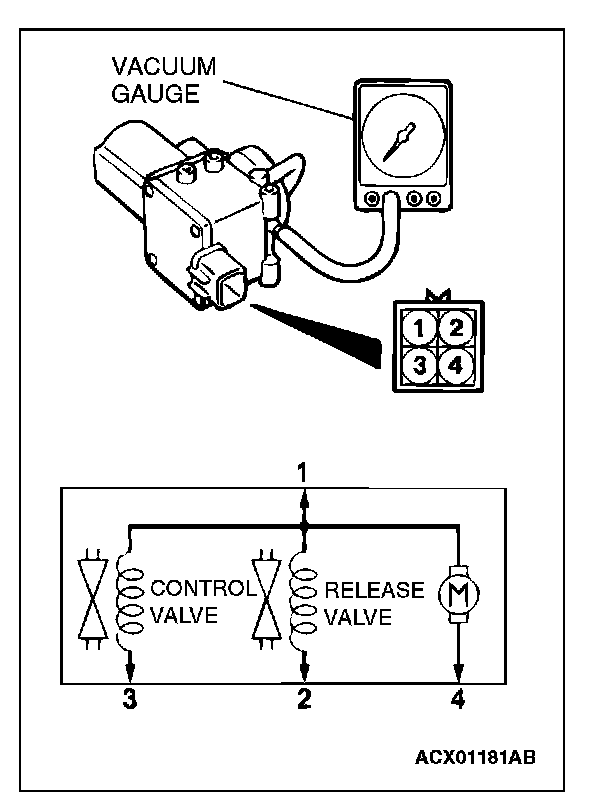 VACUUM GAUGE

1 2
3 4

1

CONTROL VALVE

RELEASE VALVE

M

3
2
4

ACX01181AB