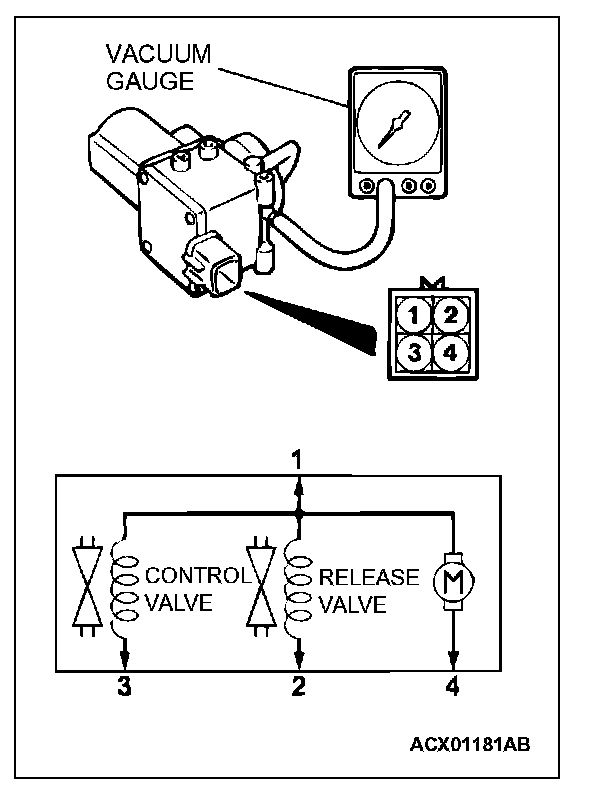 VACUUM GAUGE

1 2
3 4

1

CONTROL VALVE

RELEASE VALVE

M

3 2 4

ACX01181AB