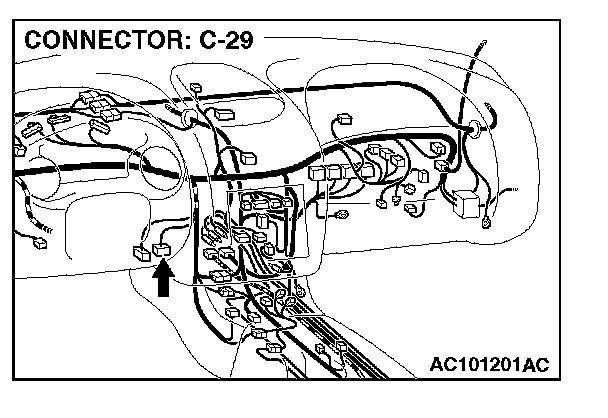 CONNECTOR: C-29

AC101201AC