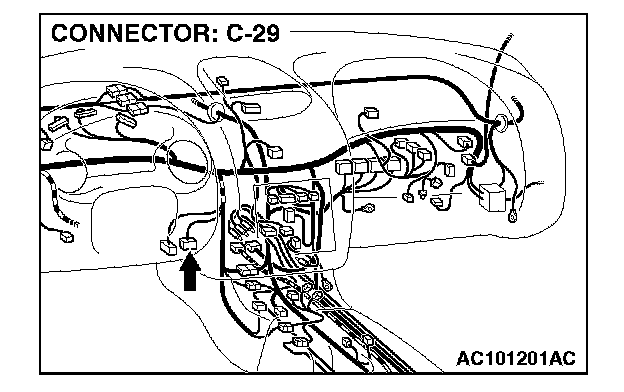 CONNECTOR: C-29

AC101201AC