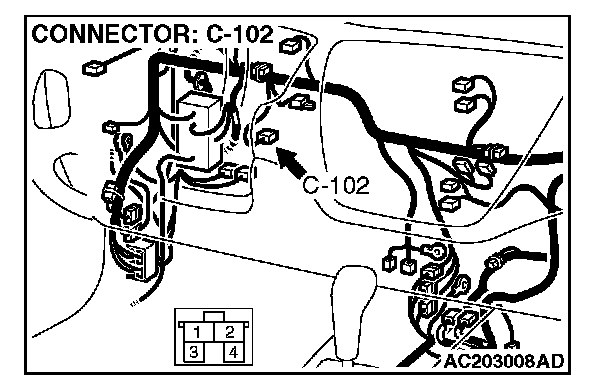 CONNECTOR: C-102

C-102

1 2
3 4

AC203008AD