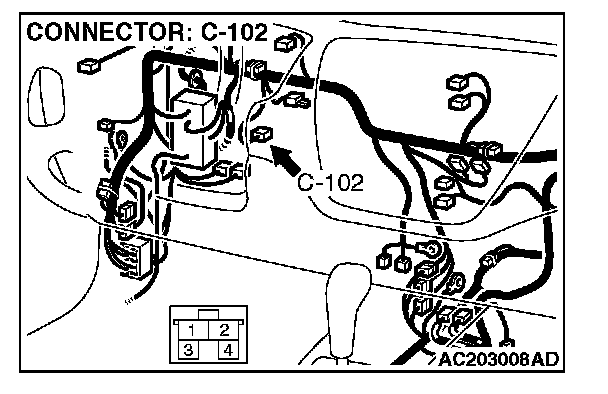 CONNECTOR: C-102

C-102

1 2
3 4

AC203008AD