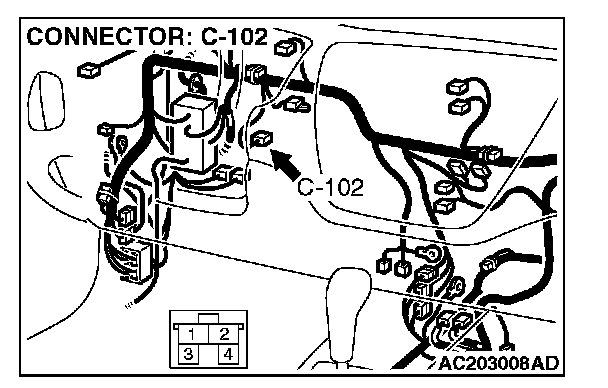 CONNECTOR: C-102

C-102

1 2
3 4

AC203008AD