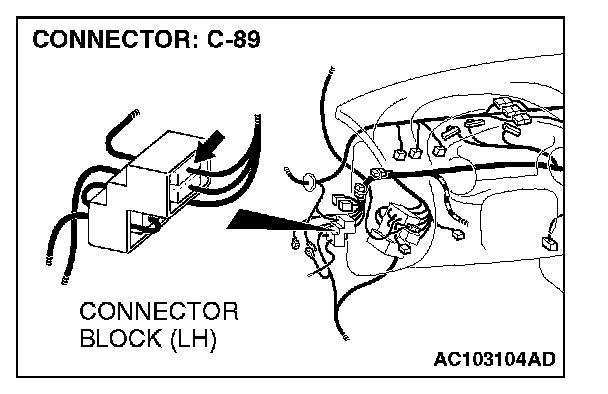 CONNECTOR: C-89

CONNECTOR BLOCK (LH)

AC103104AD