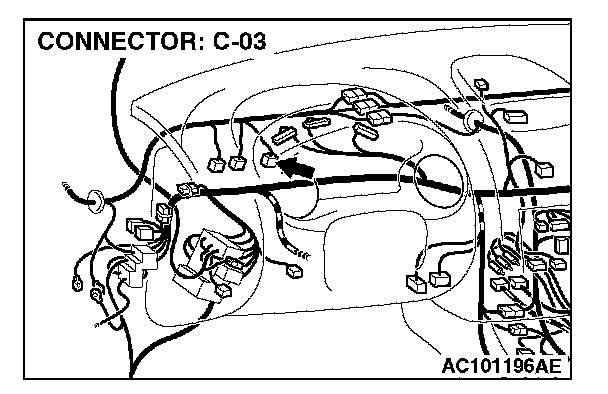 CONNECTOR: C-03

AC101196AE