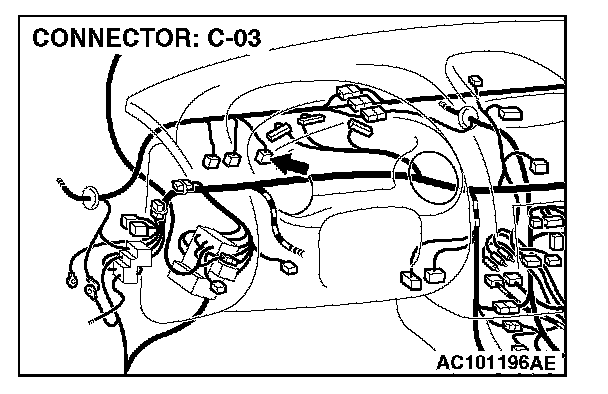 CONNECTOR: C-03

AC101196AE