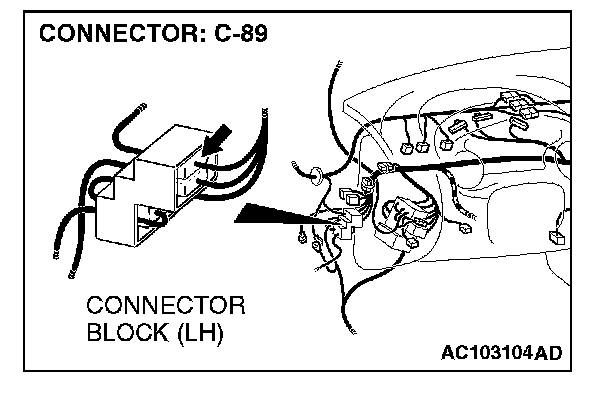 CONNECTOR: C-89

CONNECTOR BLOCK (LH)

AC103104AD