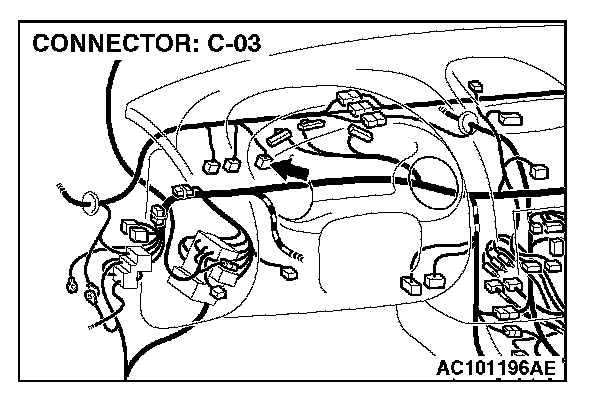 CONNECTOR: C-03

AC101196AE