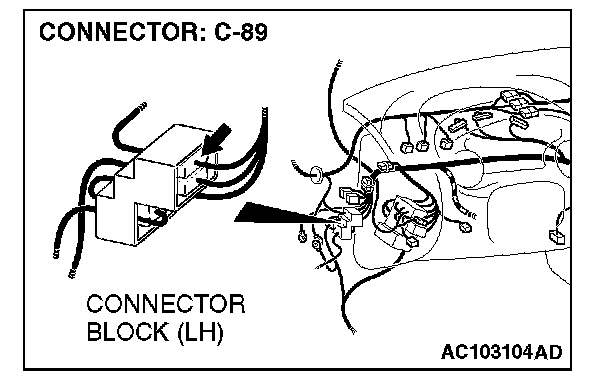 CONNECTOR: C-89

CONNECTOR BLOCK (LH)

AC103104AD