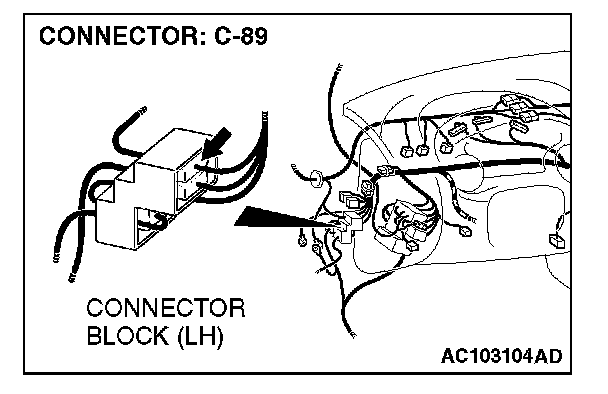 CONNECTOR: C-89

CONNECTOR BLOCK (LH)

AC103104AD