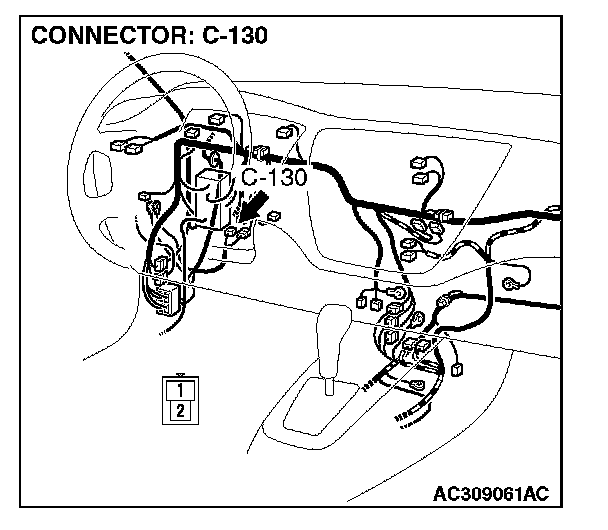 CONNECTOR: C-130

C-130

1
2

AC309061AC