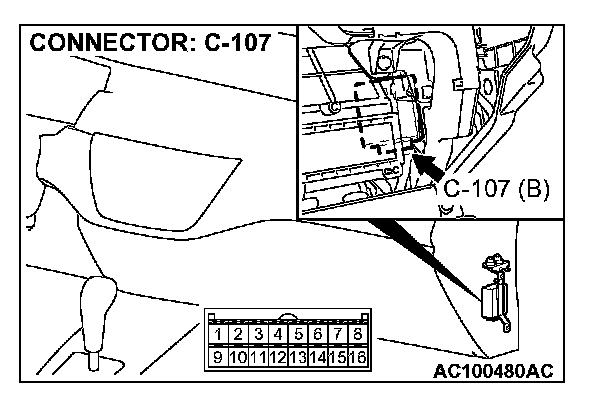 CONNECTOR: C-107

C-107 (B)

| 1 | 2 | 3 | 4 | 5 | 6 | 7 | 8 |
|---|---|---|---|---|---|---|---|
| 9 | 10 | 11 | 12 | 13 | 14 | 15 | 16 |

AC100480AC