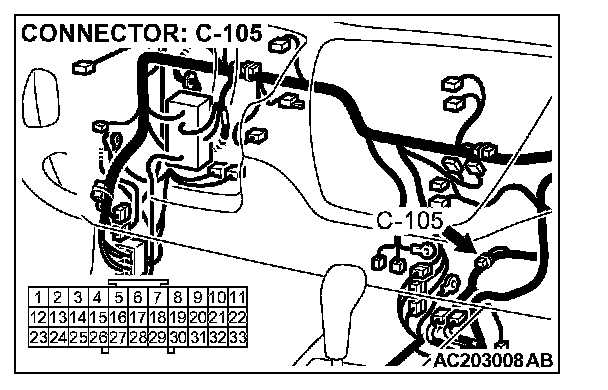 CONNECTOR: C-105

C-105

| 1 | 2 | 3 | 4 | 5 | 6 | 7 | 8 | 9 | 10 | 11 |
|---|---|---|---|---|---|---|---|---|---|---|
| 12 | 13 | 14 | 15 | 16 | 17 | 18 | 19 | 20 | 21 | 22 |
| 23 | 24 | 25 | 26 | 27 | 28 | 29 | 30 | 31 | 32 | 33 |

AC203008 AB