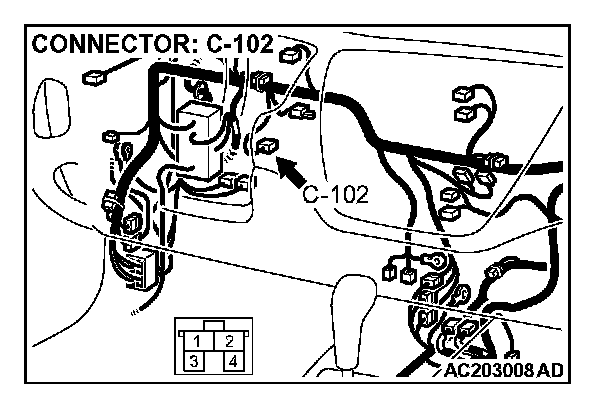 CONNECTOR: C-102

C-102

1 2
3 4

AC203008 AD