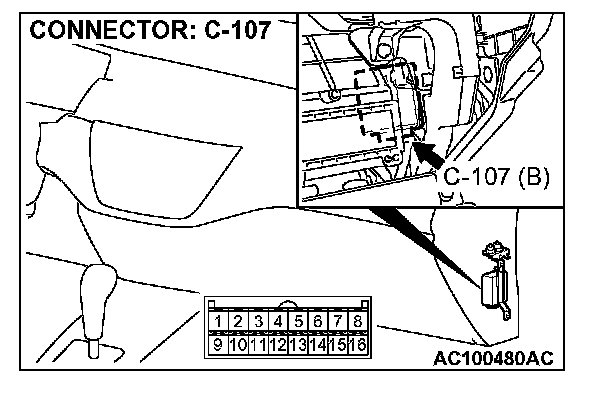 CONNECTOR: C-107

C-107 (B)

| 1 | 2 | 3 | 4 | 5 | 6 | 7 | 8 |
|---|---|---|---|---|---|---|---|
| 9 | 10 | 11 | 12 | 13 | 14 | 15 | 16 |

AC100480AC