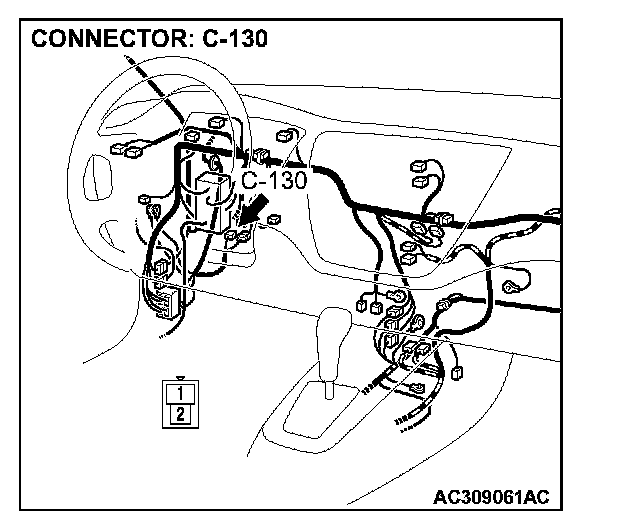 CONNECTOR: C-130

C-130

1
2

AC309061AC