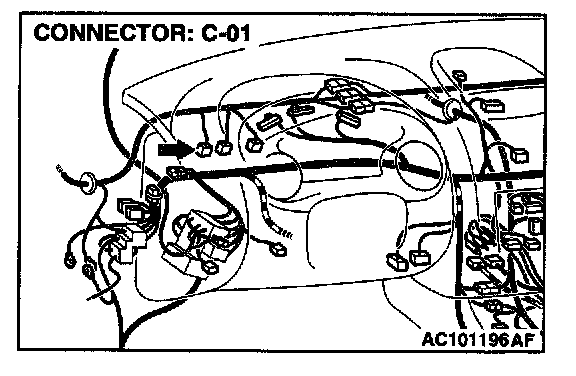 CONNECTOR: C-01

AC101196AF