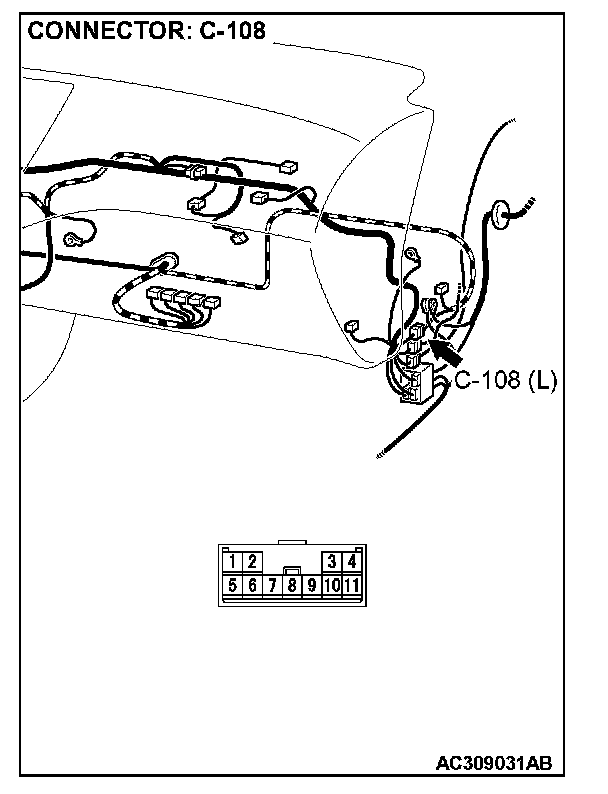 CONNECTOR: C-108

C-108 (L)

1 2 3 4
5 6 7 8 9 10 11

AC309031AB