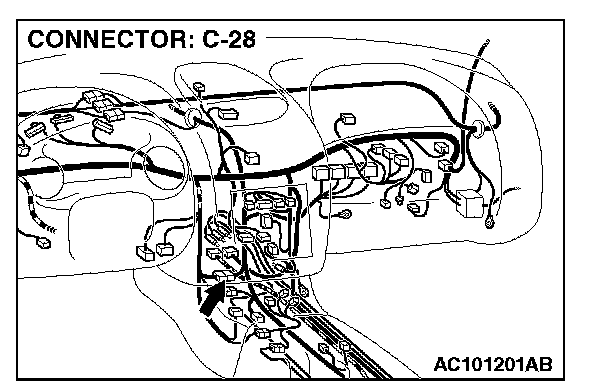 CONNECTOR: C-28

AC101201AB