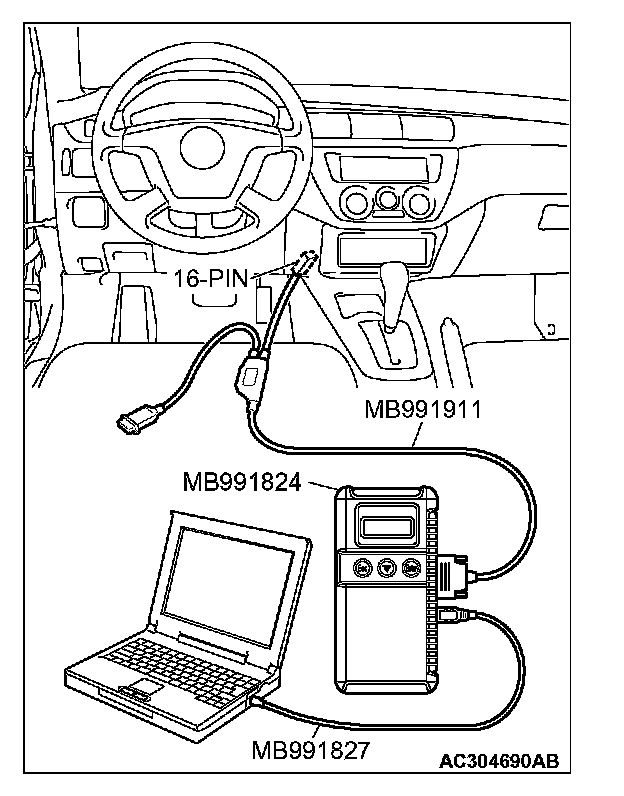 16-PIN
MB991911
MB991824
MB991827
AC304690AB