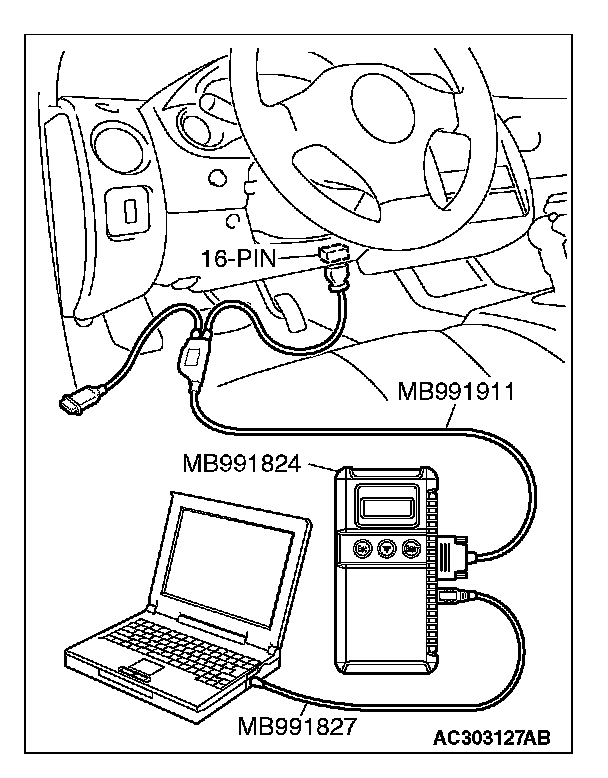 16-PIN
MB991911
MB991824
MB991827
AC303127AB