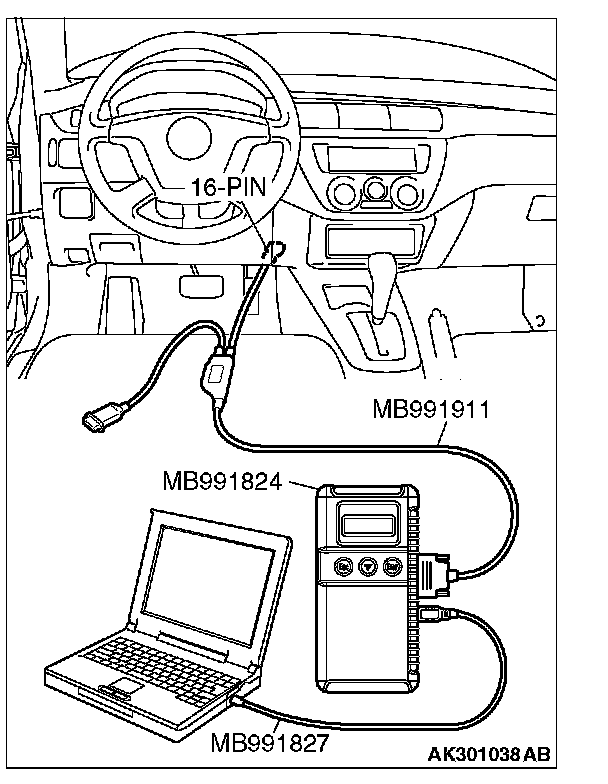 16-PIN

MB991911

MB991824

MB991827

AK301038 AB