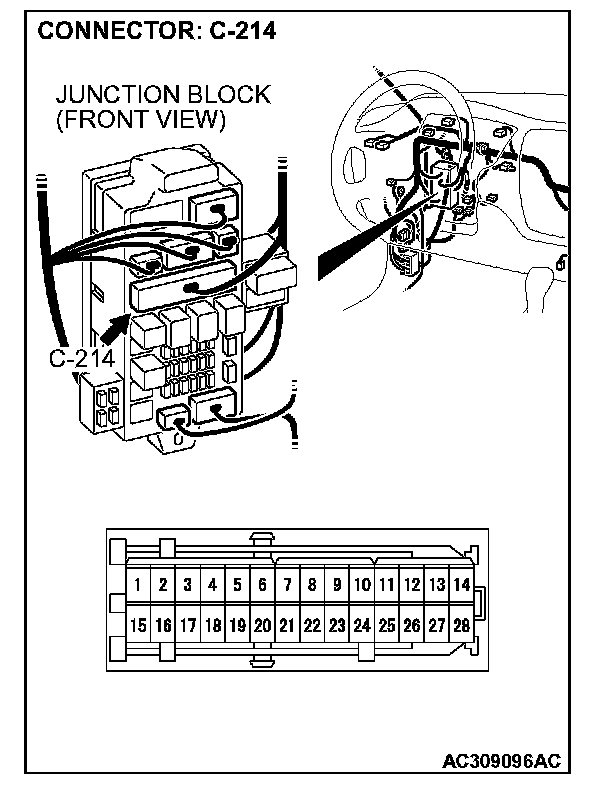 CONNECTOR: C-214

JUNCTION BLOCK (FRONT VIEW)

C-214

| 1 | 2 | 3 | 4 | 5 | 6 | 7 | 8 | 9 | 10 | 11 | 12 | 13 | 14 |
|---|---|---|---|---|---|---|---|---|---|---|---|---|---|
| 15 | 16 | 17 | 18 | 19 | 20 | 21 | 22 | 23 | 24 | 25 | 26 | 27 | 28 |

AC309096AC