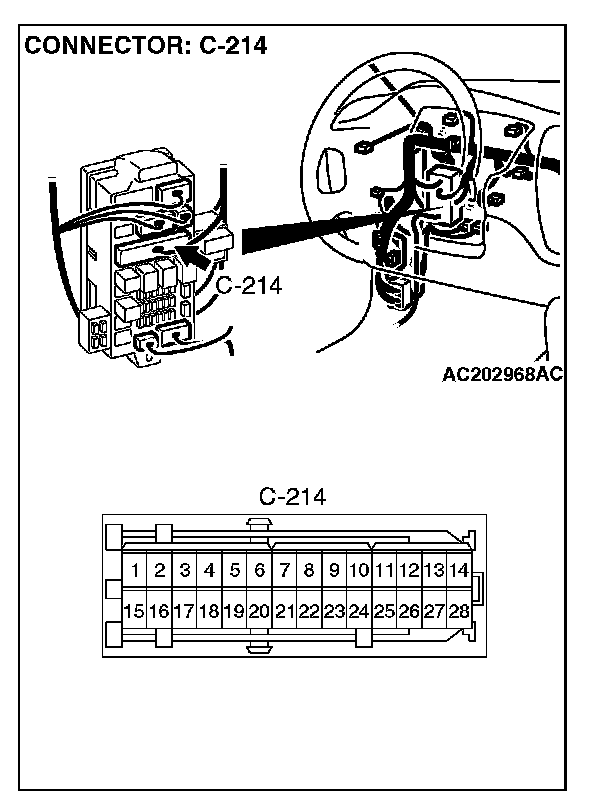 CONNECTOR: C-214

C-214

AC202968AC

C-214

| 1 | 2 | 3 | 4 | 5 | 6 | 7 | 8 | 9 | 10 | 11 | 12 | 13 | 14 |
|---|---|---|---|---|---|---|---|---|---|---|---|---|---|
| 15 | 16 | 17 | 18 | 19 | 20 | 21 | 22 | 23 | 24 | 25 | 26 | 27 | 28 |