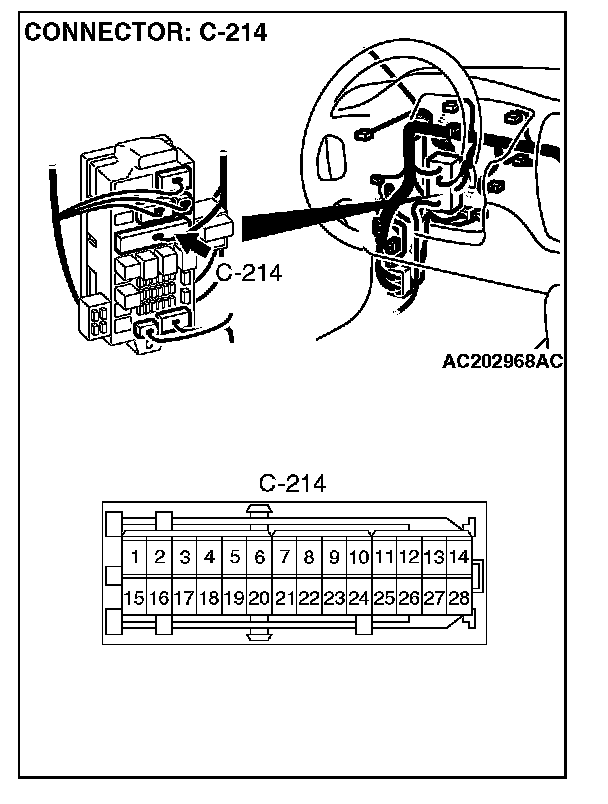 CONNECTOR: C-214

C-214

AC202968AC

C-214

| 1 | 2 | 3 | 4 | 5 | 6 | 7 | 8 | 9 | 10 | 11 | 12 | 13 | 14 |
|---|---|---|---|---|---|---|---|---|---|---|---|---|---|
| 15 | 16 | 17 | 18 | 19 | 20 | 21 | 22 | 23 | 24 | 25 | 26 | 27 | 28 |