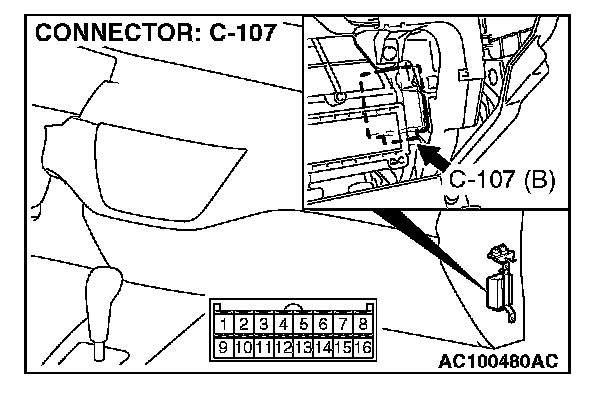 CONNECTOR: C-107

C-107 (B)

| 1 | 2 | 3 | 4 | 5 | 6 | 7 | 8 |
|---|---|---|---|---|---|---|---|
| 9 | 10 | 11 | 12 | 13 | 14 | 15 | 16 |

AC100480AC