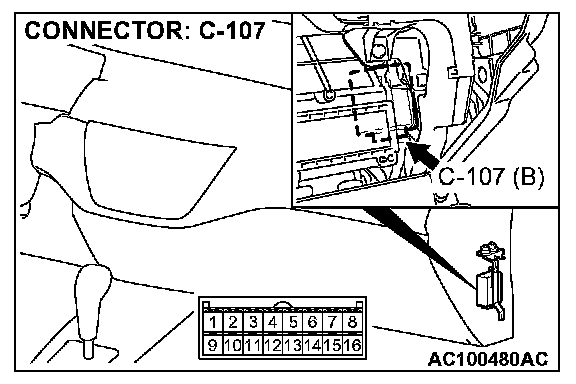 CONNECTOR: C-107

C-107 (B)

| 1 | 2 | 3 | 4 | 5 | 6 | 7 | 8 |
|---|---|---|---|---|---|---|---|
| 9 | 10 | 11 | 12 | 13 | 14 | 15 | 16 |

AC100480AC