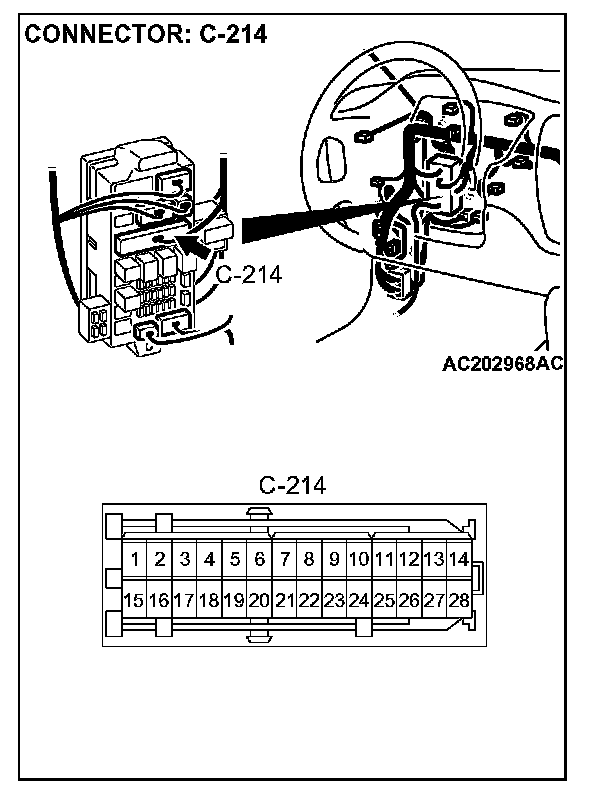 CONNECTOR: C-214

C-214

AC202968AC

C-214

| 1 | 2 | 3 | 4 | 5 | 6 | 7 | 8 | 9 | 10 | 11 | 12 | 13 | 14 |
|---|---|---|---|---|---|---|---|---|---|---|---|---|---|
| 15 | 16 | 17 | 18 | 19 | 20 | 21 | 22 | 23 | 24 | 25 | 26 | 27 | 28 |