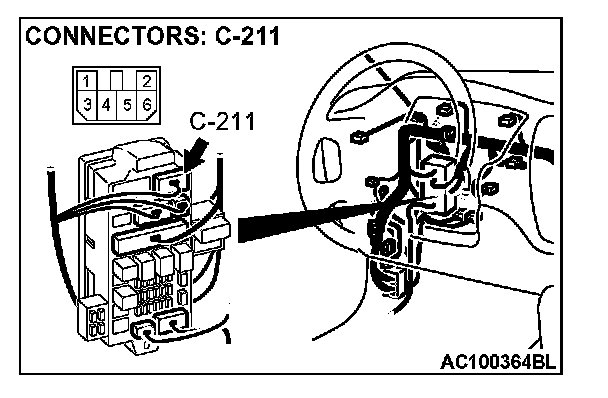 CONNECTORS: C-211

1 2
3 4 5 6

C-211

AC100364BL