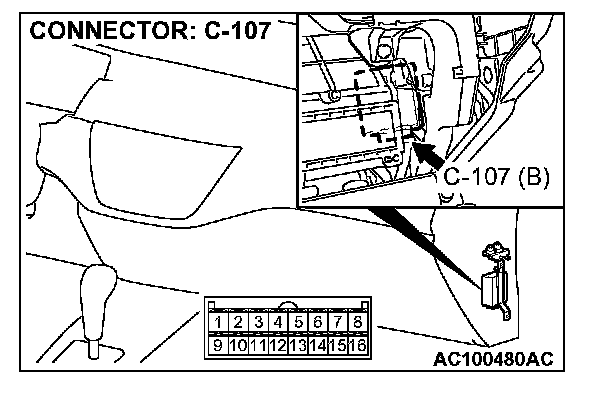 CONNECTOR: C-107

C-107 (B)

| 1 | 2 | 3 | 4 | 5 | 6 | 7 | 8 |
|---|---|---|---|---|---|---|---|
| 9 | 10 | 11 | 12 | 13 | 14 | 15 | 16 |

AC100480AC