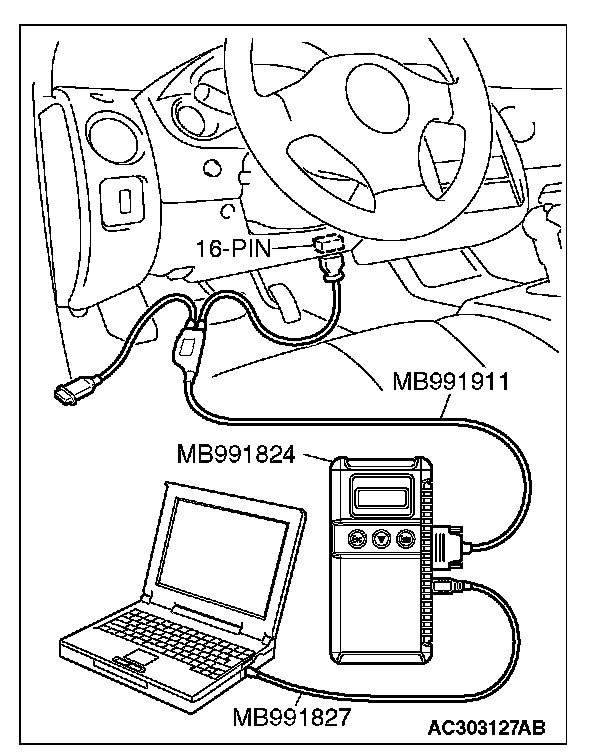 16-PIN
MB991911
MB991824
MB991827
AC303127AB