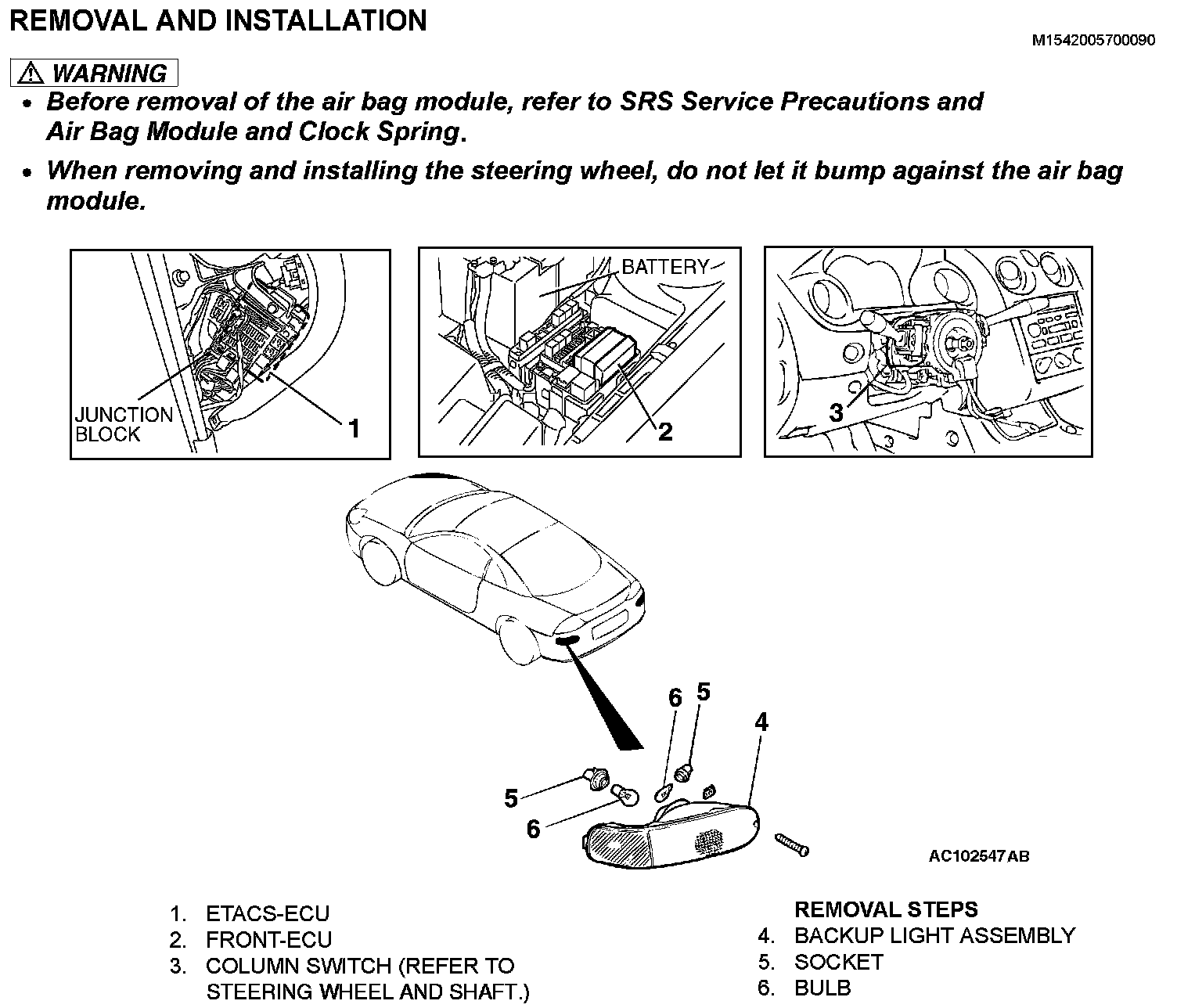 REMOVAL AND INSTALLATION

M1542005700090

⚠ WARNING

• Before removal of the air bag module, refer to SRS Service Precautions and Air Bag Module and Clock Spring.

• When removing and installing the steering wheel, do not let it bump against the air bag module.

JUNCTION BLOCK

1

BATTERY

2

3

6 5

4

5

6

AC102547 AB

1. ETACS-ECU
2. FRONT-ECU
3. COLUMN SWITCH (REFER TO STEERING WHEEL AND SHAFT.)

REMOVAL STEPS
4. BACKUP LIGHT ASSEMBLY
5. SOCKET
6. BULB