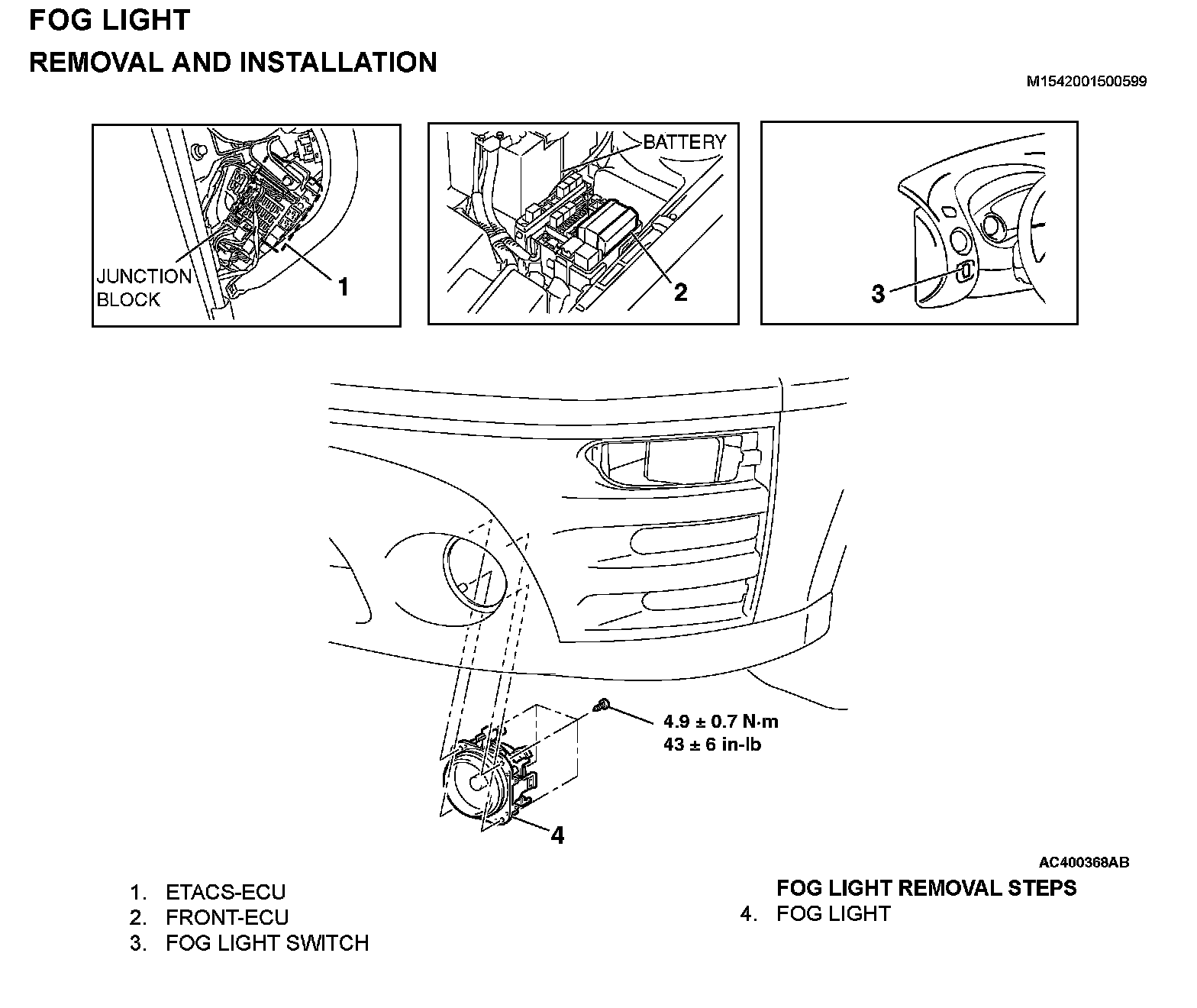 FOG LIGHT
REMOVAL AND INSTALLATION

M1542001500599

JUNCTION BLOCK
1

BATTERY
2

3

4.9 ± 0.7 N·m
43 ± 6 in-lb

4

AC400368AB

1. ETACS-ECU
2. FRONT-ECU
3. FOG LIGHT SWITCH

FOG LIGHT REMOVAL STEPS
4. FOG LIGHT