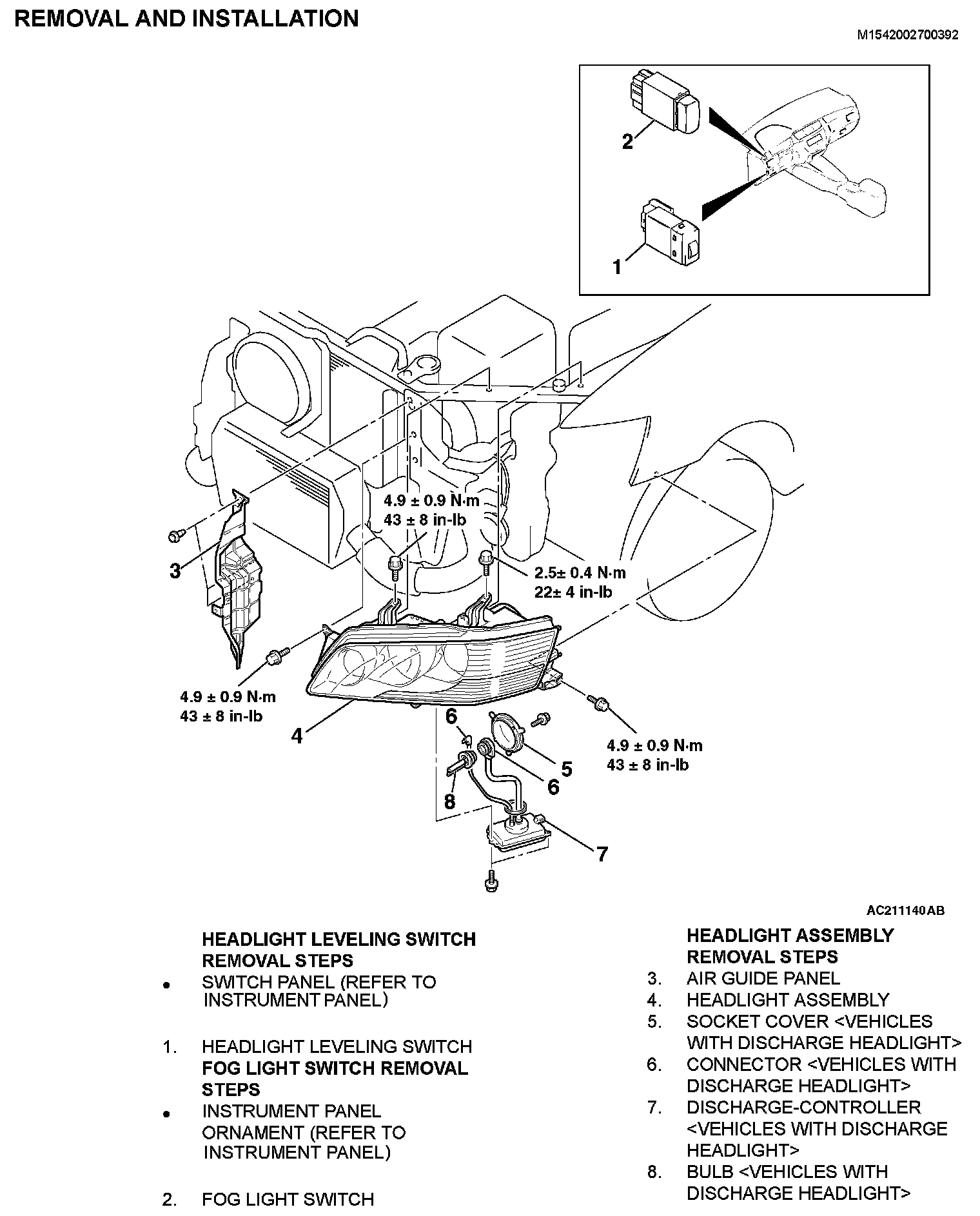 REMOVAL AND INSTALLATION

M1542002700392

2

1

4.9 ± 0.9 N·m
43 ± 8 in-lb

3

2.5± 0.4 N·m
22± 4 in-lb

4.9 ± 0.9 N·m
43 ± 8 in-lb

4

6

5

6

8

4.9 ± 0.9 N·m
43 ± 8 in-lb

7

AC211140AB

HEADLIGHT LEVELING SWITCH REMOVAL STEPS

• SWITCH PANEL (REFER TO INSTRUMENT PANEL)

1. HEADLIGHT LEVELING SWITCH

FOG LIGHT SWITCH REMOVAL STEPS

• INSTRUMENT PANEL ORNAMENT (REFER TO INSTRUMENT PANEL)

2. FOG LIGHT SWITCH

HEADLIGHT ASSEMBLY REMOVAL STEPS

3. AIR GUIDE PANEL
4. HEADLIGHT ASSEMBLY
5. SOCKET COVER <VEHICLES WITH DISCHARGE HEADLIGHT>
6. CONNECTOR <VEHICLES WITH DISCHARGE HEADLIGHT>
7. DISCHARGE-CONTROLLER <VEHICLES WITH DISCHARGE HEADLIGHT>
8. BULB <VEHICLES WITH DISCHARGE HEADLIGHT>