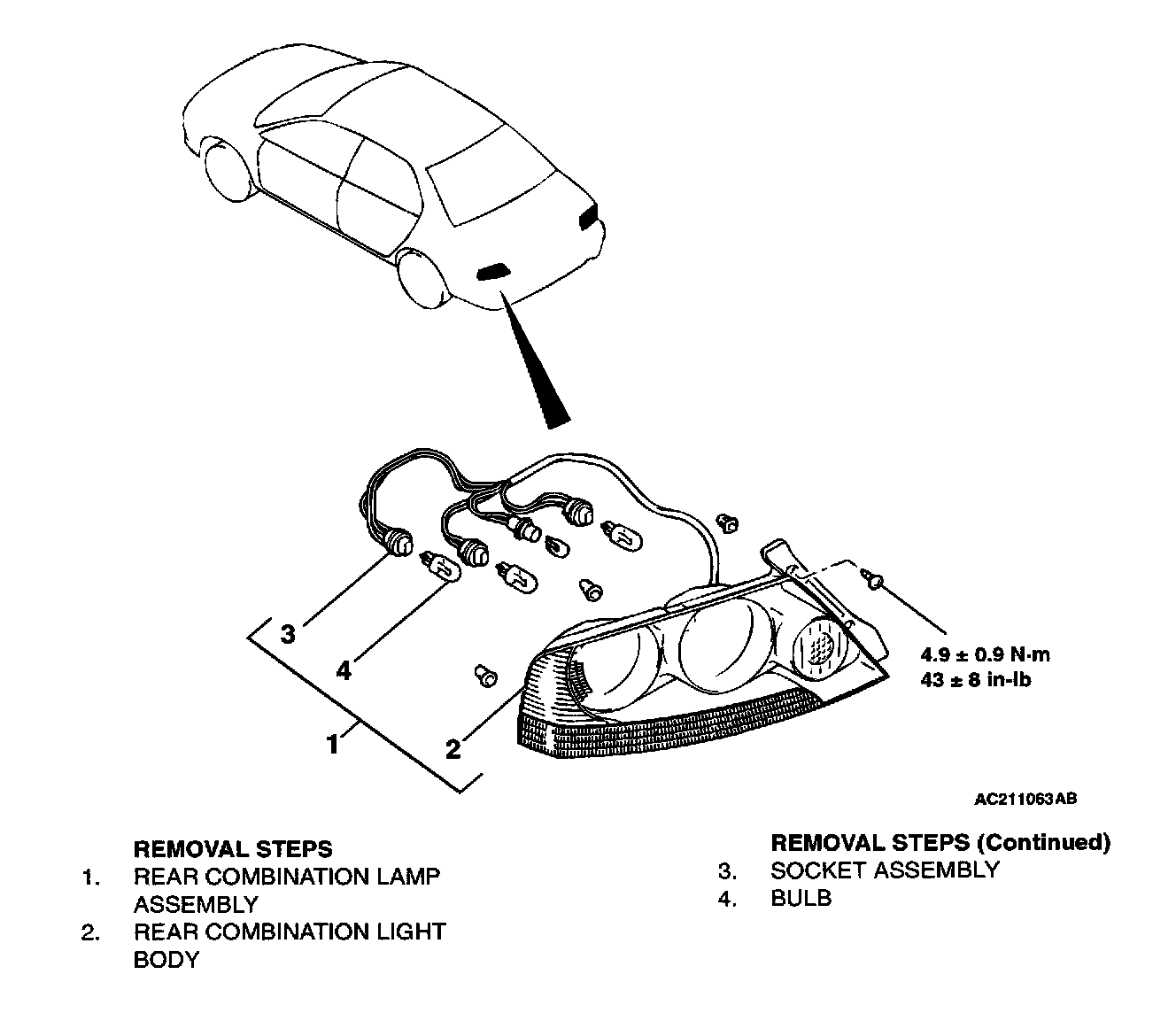 3

4

1

2

4.9 ± 0.9 N·m
43 ± 8 in-lb

AC211063AB

REMOVAL STEPS
1. REAR COMBINATION LAMP ASSEMBLY
2. REAR COMBINATION LIGHT BODY

REMOVAL STEPS (Continued)
3. SOCKET ASSEMBLY
4. BULB