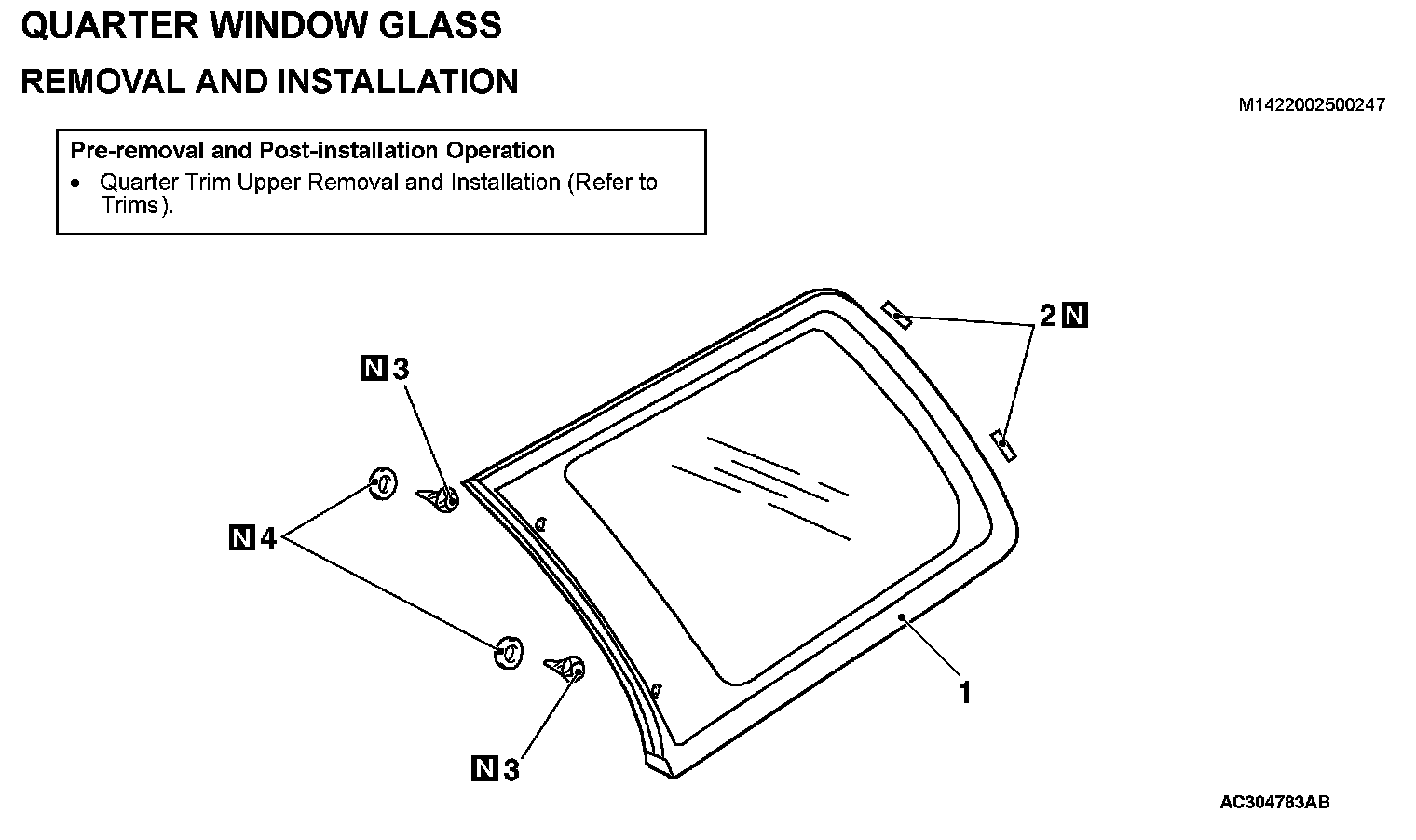 QUARTER WINDOW GLASS

REMOVAL AND INSTALLATION

M1422002500247

Pre-removal and Post-installation Operation
• Quarter Trim Upper Removal and Installation (Refer to Trims).

2 N

N 3

N 4

1

N 3

AC304783AB