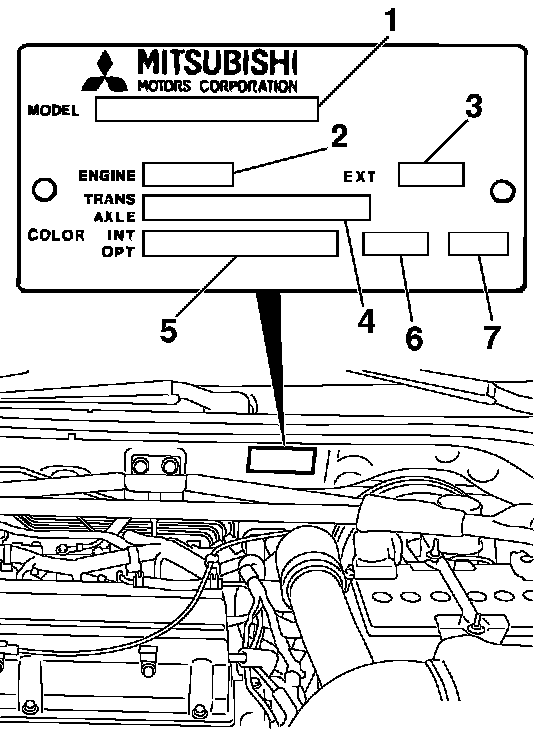 1

MITSUBISHI
MOTORS CORPORATION

MODEL

2

3

ENGINE

EXT

TRANS
AXLE

COLOR INT
OPT

5

4

6

7