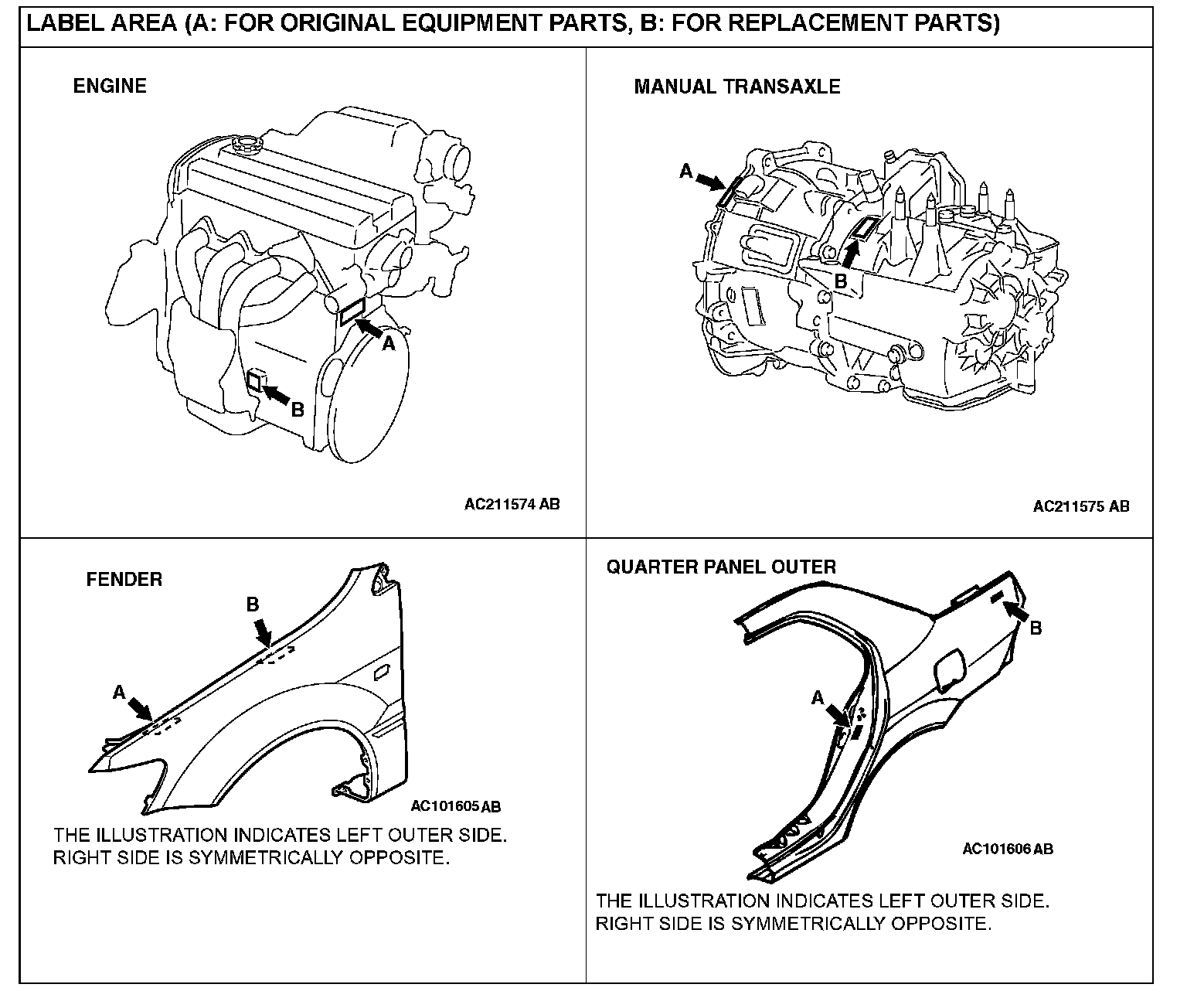 LABEL AREA (A: FOR ORIGINAL EQUIPMENT PARTS, B: FOR REPLACEMENT PARTS)

ENGINE

A

B

AC211574 AB

MANUAL TRANSAXLE

A

B

AC211575 AB

FENDER

B

A

AC101605 AB

THE ILLUSTRATION INDICATES LEFT OUTER SIDE. RIGHT SIDE IS SYMMETRICALLY OPPOSITE.

QUARTER PANEL OUTER

B

A

AC101606 AB

THE ILLUSTRATION INDICATES LEFT OUTER SIDE. RIGHT SIDE IS SYMMETRICALLY OPPOSITE.