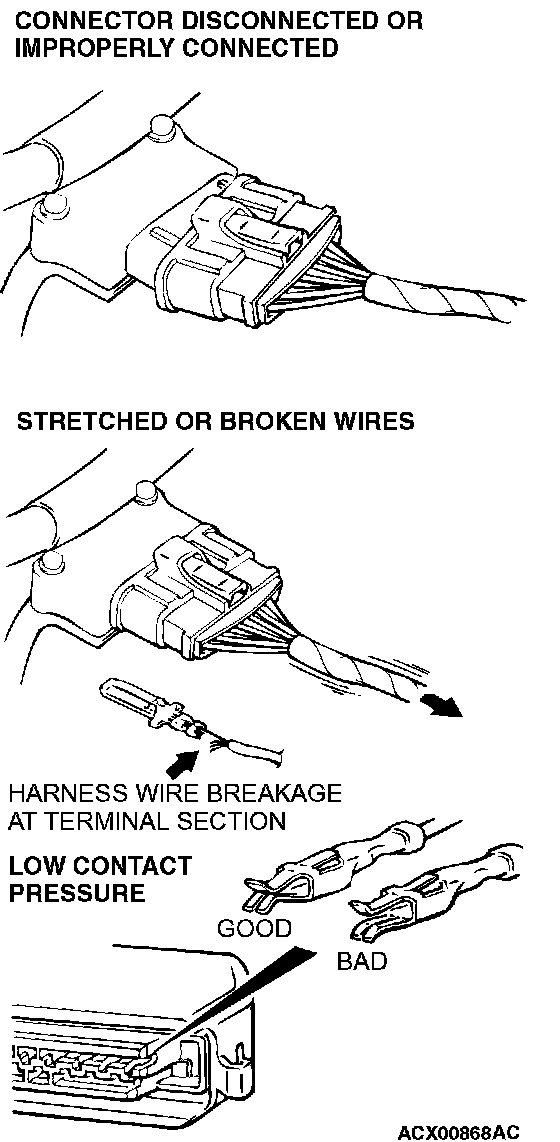 CONNECTOR DISCONNECTED OR IMPROPERLY CONNECTED

STRETCHED OR BROKEN WIRES

HARNESS WIRE BREAKAGE AT TERMINAL SECTION

LOW CONTACT PRESSURE

GOOD

BAD

ACX00868AC