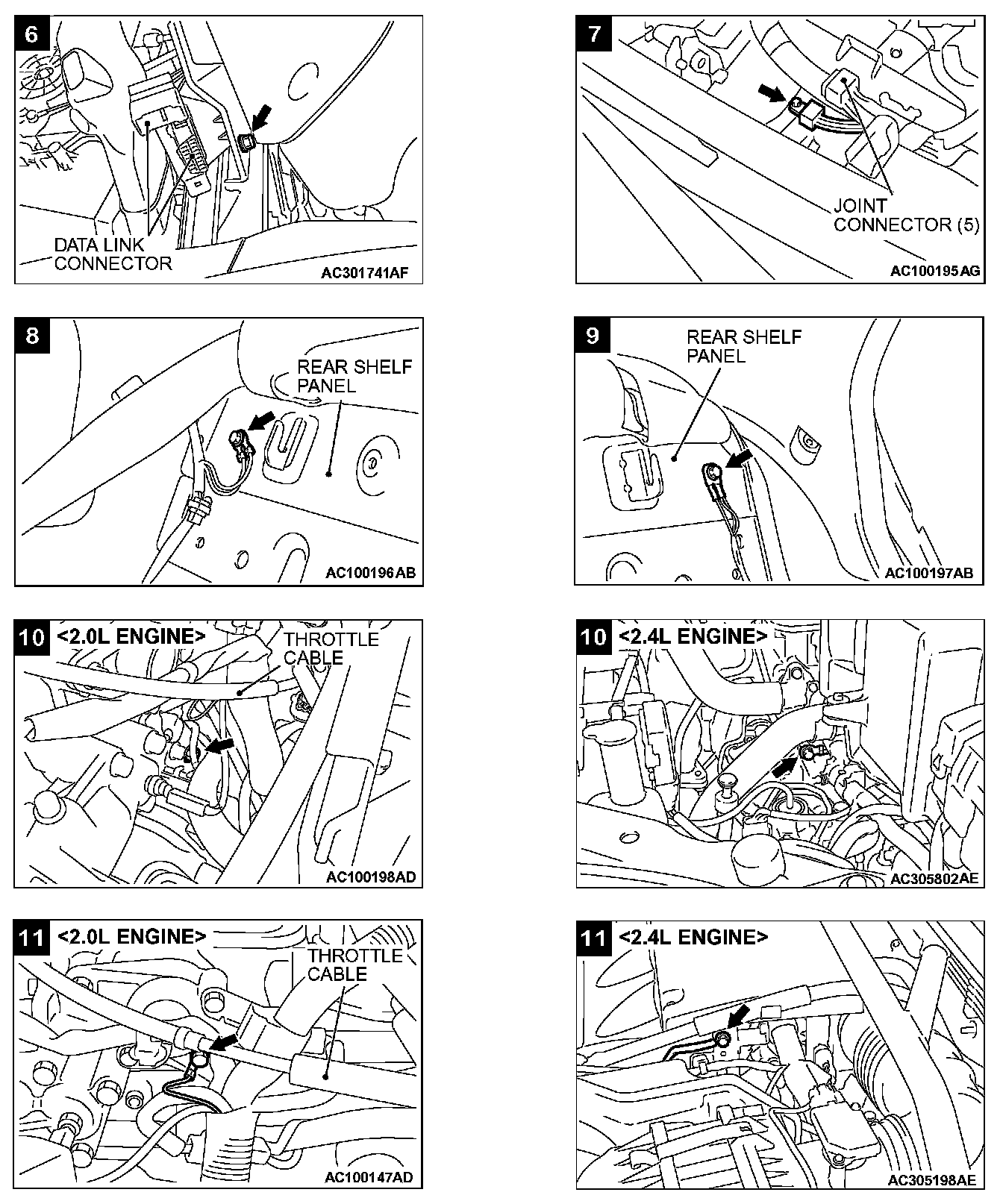 6

DATA LINK CONNECTOR

AC301741AF

7

JOINT CONNECTOR (5)

AC100195AG

8

REAR SHELF PANEL

AC100196AB

9

REAR SHELF PANEL

AC100197AB

10 <2.0L ENGINE>

THROTTLE CABLE

AC100198AD

10 <2.4L ENGINE>

AC305802AE

11 <2.0L ENGINE>

THROTTLE CABLE

AC100147AD

11 <2.4L ENGINE>

AC305198AE