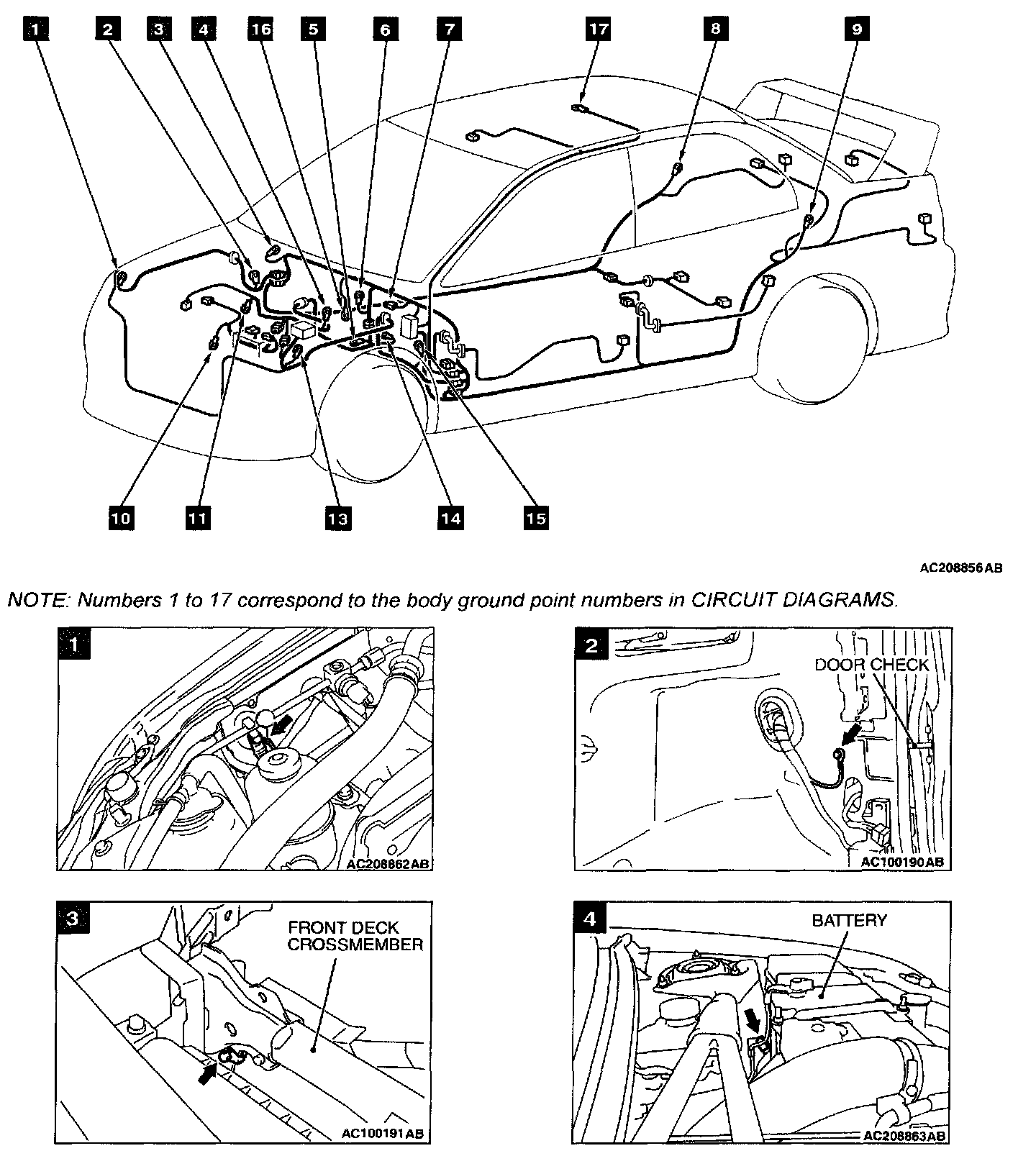 1 2 3 4 16 5 6 7 17 8 9

10 11 13 14 15

AC208856AB

NOTE: Numbers 1 to 17 correspond to the body ground point numbers in CIRCUIT DIAGRAMS.

1

AC208862AB

2

DOOR CHECK

AC100190AB

3

FRONT DECK CROSSMEMBER

AC100191AB

4

BATTERY

AC208863AB