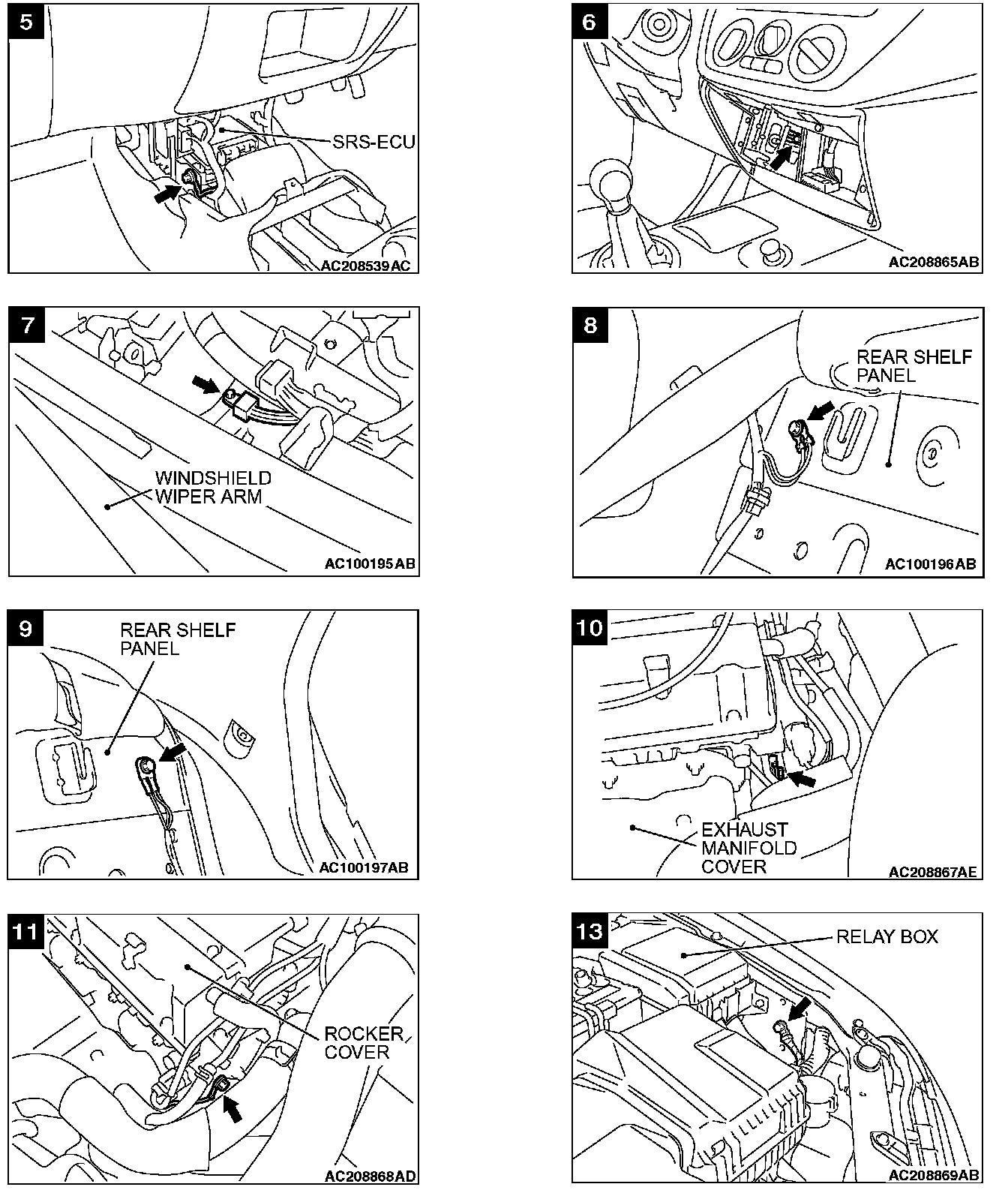 5

SRS-ECU

AC208539AC

6

AC208865AB

7

WINDSHIELD WIPER ARM

AC100195AB

8

REAR SHELF PANEL

AC100196AB

9

REAR SHELF PANEL

AC100197AB

10

EXHAUST MANIFOLD COVER

AC208867AE

11

ROCKER COVER

AC208868AD

13

RELAY BOX

AC208869AB