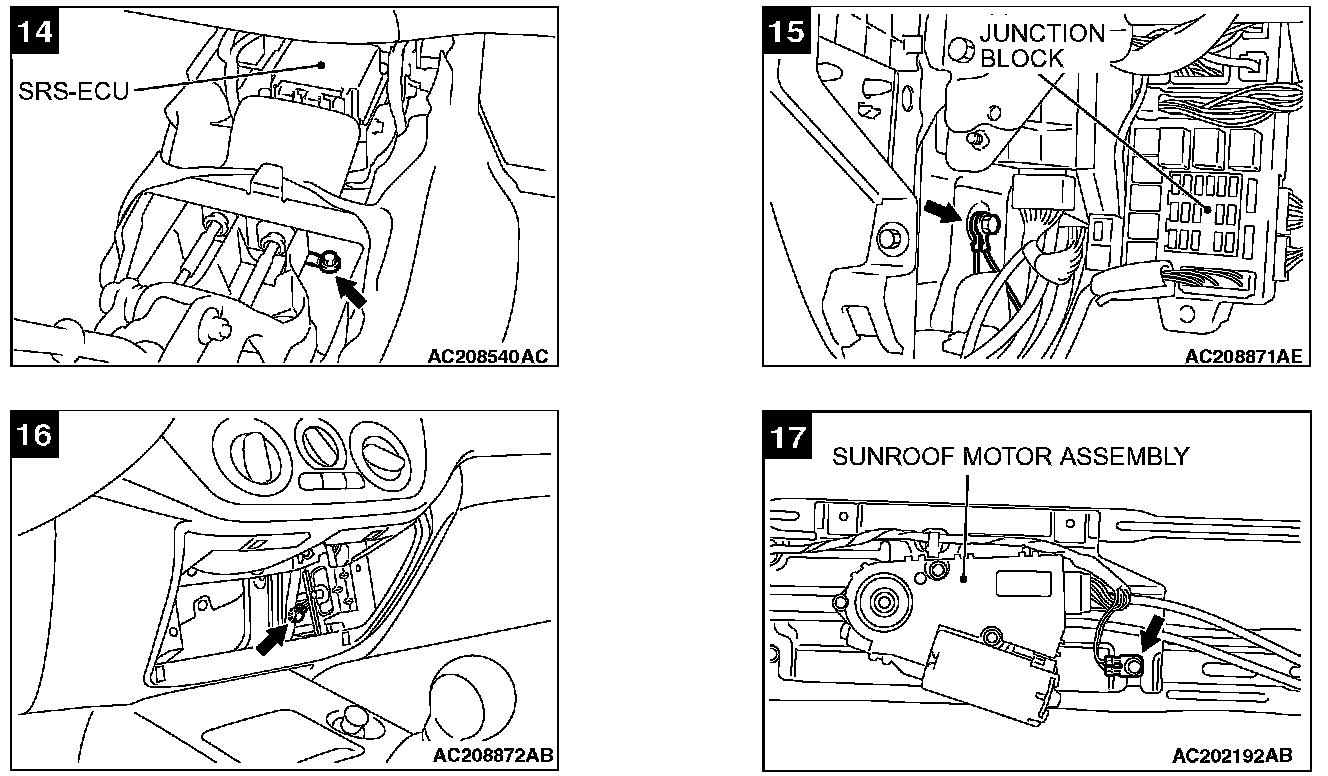 14
SRS-ECU
AC208540AC

15
JUNCTION BLOCK
AC208871AE

16
AC208872AB

17
SUNROOF MOTOR ASSEMBLY
AC202192AB