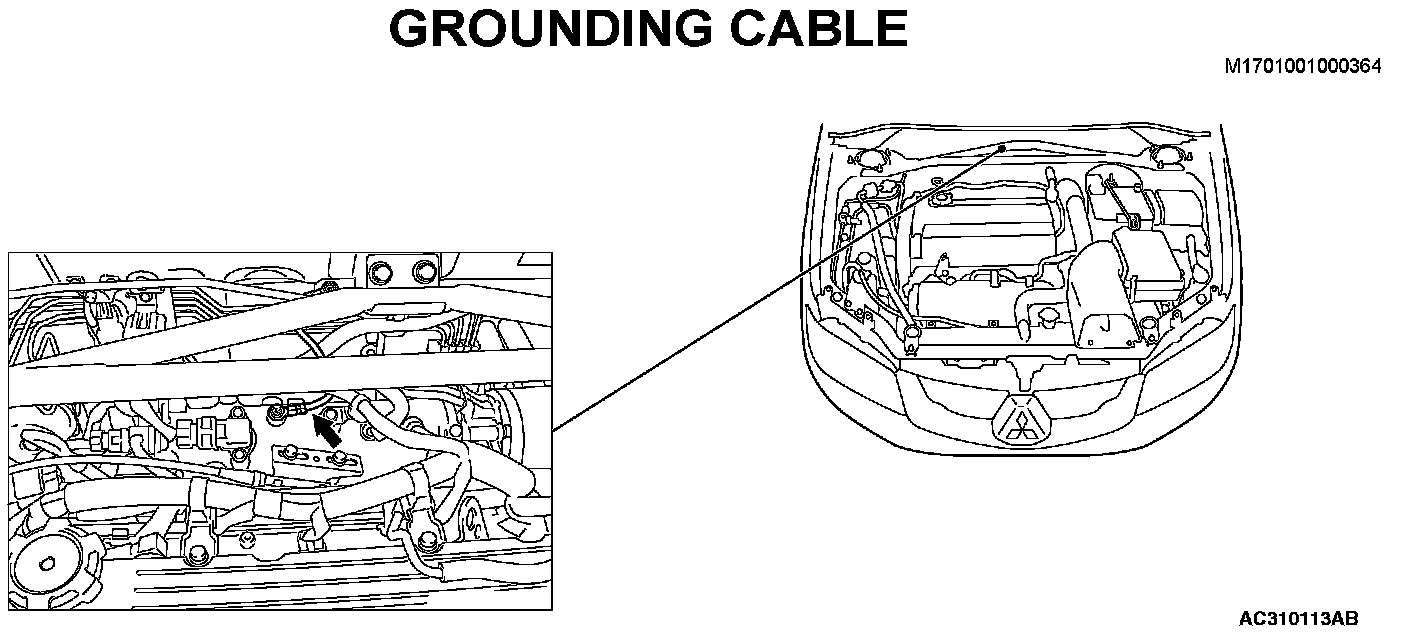 GROUNDING CABLE

M1701001000364

AC310113AB