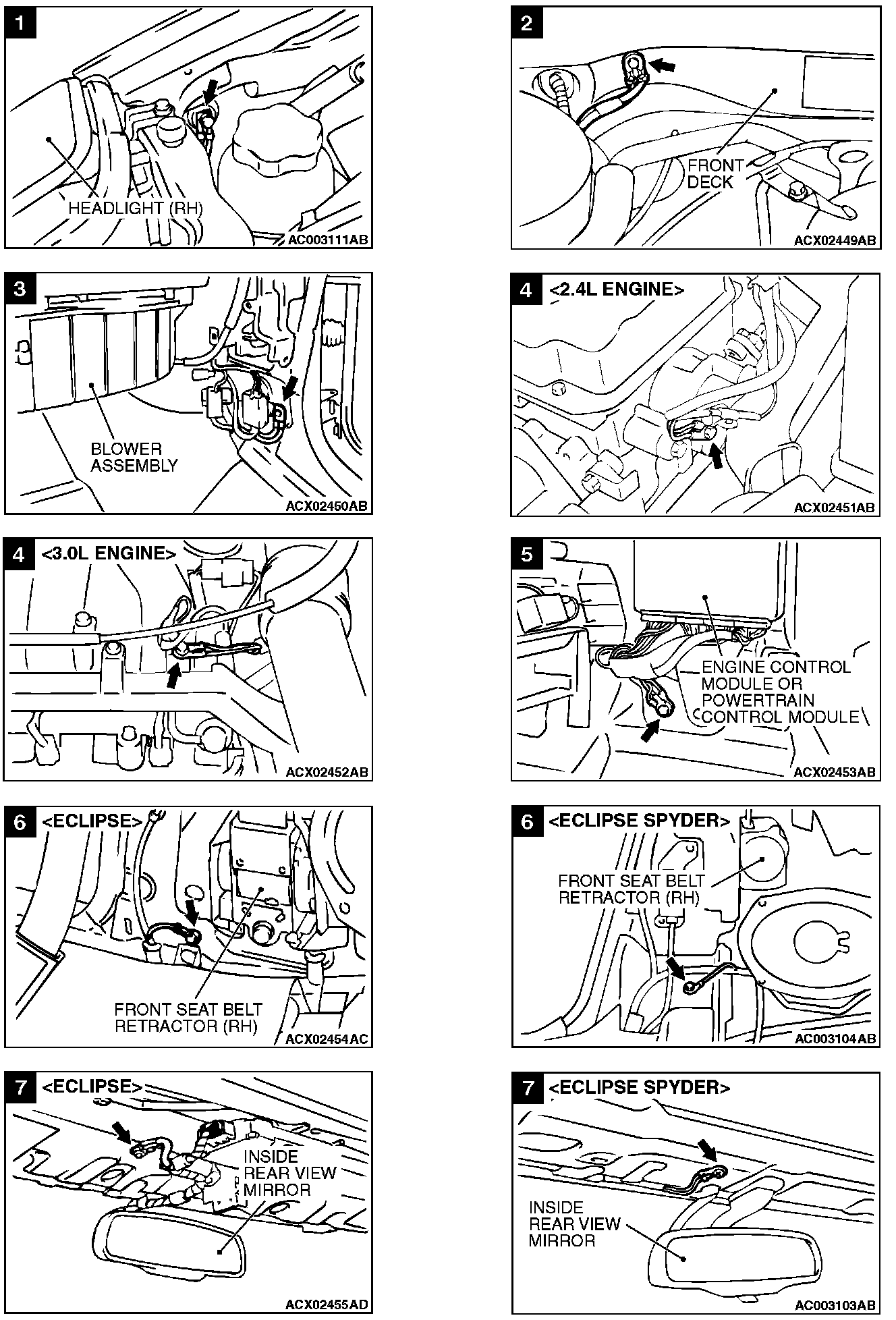 1

HEADLIGHT (RH)

AC003111AB

2

FRONT DECK

ACX02449AB

3

BLOWER ASSEMBLY

ACX02450AB

4 <2.4L ENGINE>

ACX02451AB

4 <3.0L ENGINE>

ACX02452AB

5

ENGINE CONTROL MODULE OR POWERTRAIN CONTROL MODULE

ACX02453AB

6 <ECLIPSE>

FRONT SEAT BELT RETRACTOR (RH)

ACX02454AC

6 <ECLIPSE SPYDER>

FRONT SEAT BELT RETRACTOR (RH)

AC003104AB

7 <ECLIPSE>

INSIDE REAR VIEW MIRROR

ACX02455AD

7 <ECLIPSE SPYDER>

INSIDE REAR VIEW MIRROR

AC003103AB