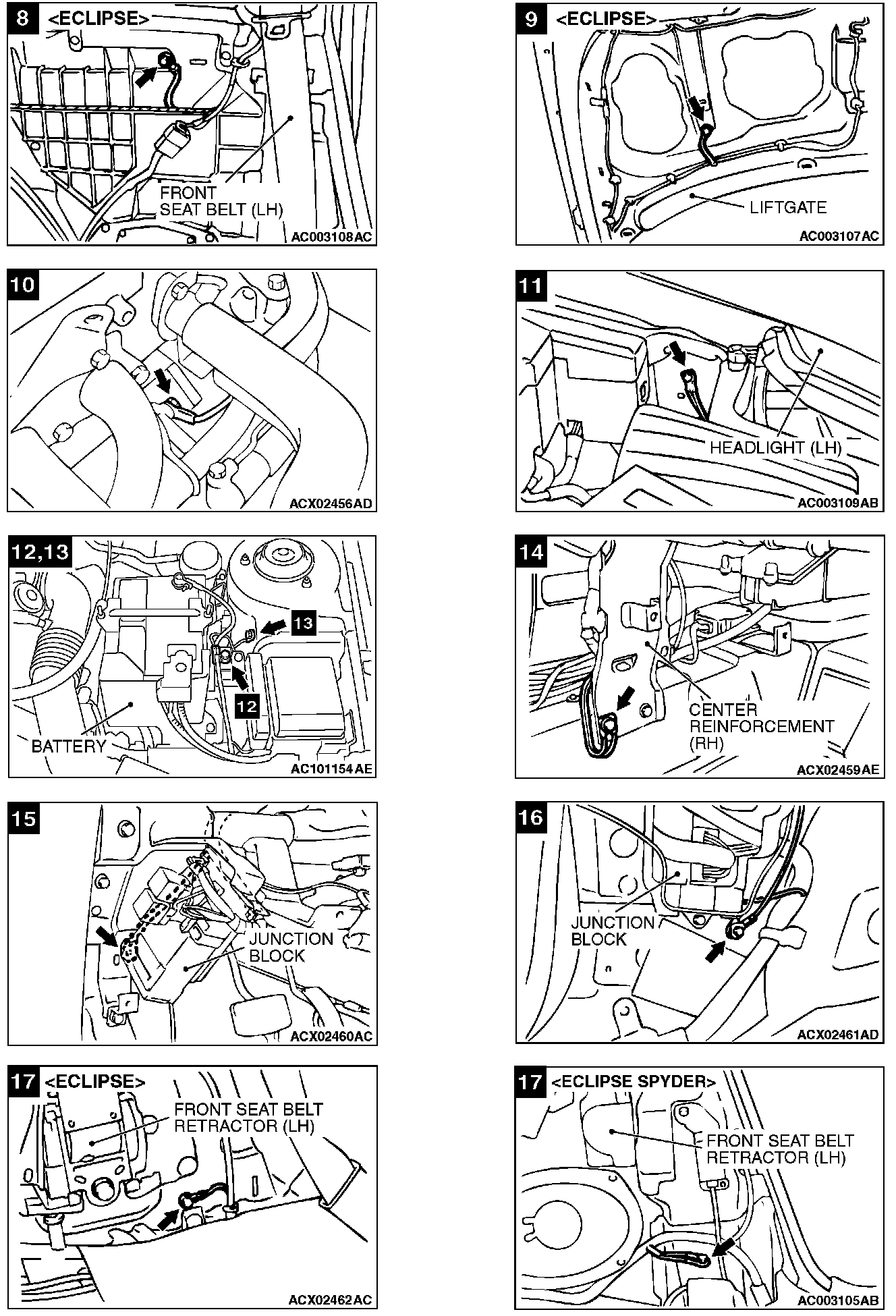 8 <ECLIPSE>

FRONT SEAT BELT (LH)

AC003108AC

9 <ECLIPSE>

LIFTGATE

AC003107AC

10

ACX02456AD

11

HEADLIGHT (LH)

AC003109AB

12,13

13

12

BATTERY

AC101154AE

14

CENTER REINFORCEMENT (RH)

ACX02459AE

15

JUNCTION BLOCK

ACX02460AC

16

JUNCTION BLOCK

ACX02461AD

17 <ECLIPSE>

FRONT SEAT BELT RETRACTOR (LH)

ACX02462AC

17 <ECLIPSE SPYDER>

FRONT SEAT BELT RETRACTOR (LH)

AC003105AB